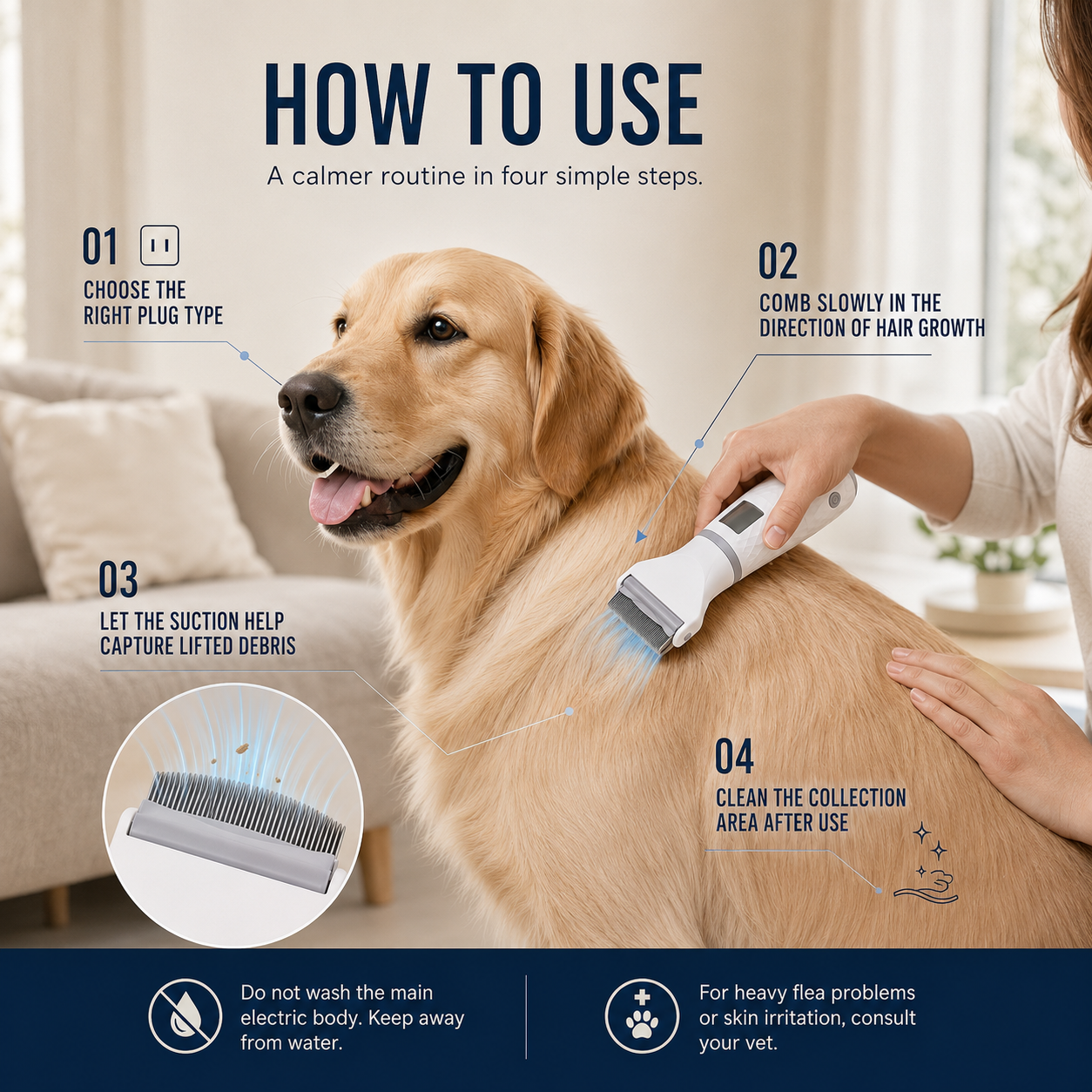 HOW TO USE

A calmer routine in four simple steps.

01

CHOOSE THE RIGHT PLUG TYPE

02

COMB SLOWLY IN THE DIRECTION OF HAIR GROWTH

03

LET THE SUCTION HELP CAPTURE LIFTED DEBRIS

04

CLEAN THE COLLECTION AREA AFTER USE

Do not wash the main electric body. Keep away from water.

For heavy flea problems or skin irritation, consult your vet.