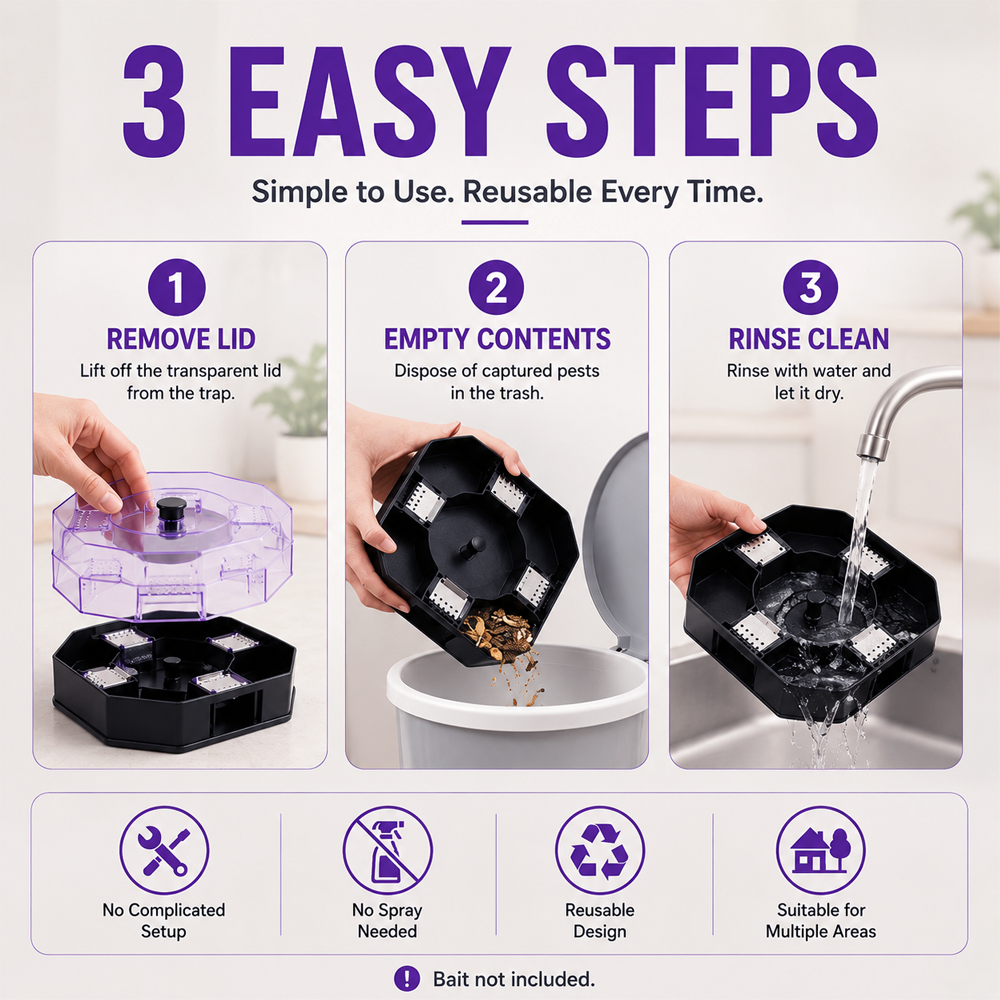 3 EASY STEPS

Simple to Use. Reusable Every Time.

1
REMOVE LID
Lift off the transparent lid from the trap.

2
EMPTY CONTENTS
Dispose of captured pests in the trash.

3
RINSE CLEAN
Rinse with water and let it dry.

No Complicated Setup

No Spray Needed

Reusable Design

Suitable for Multiple Areas

! Bait not included.