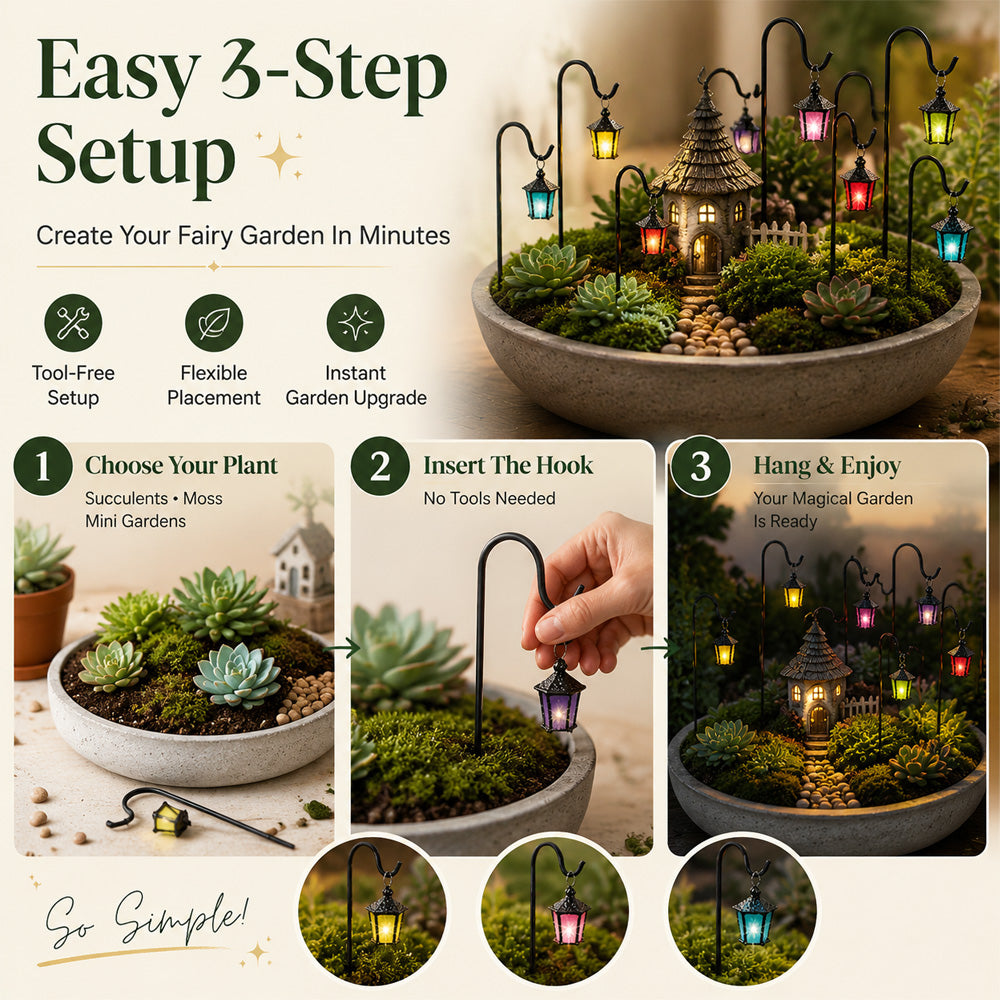 Easy 3-Step Setup

Create Your Fairy Garden In Minutes

Tool-Free Setup

Flexible Placement

Instant Garden Upgrade

1 Choose Your Plant
Succulents • Moss
Mini Gardens

2 Insert The Hook
No Tools Needed

3 Hang & Enjoy
Your Magical Garden Is Ready

So Simple!